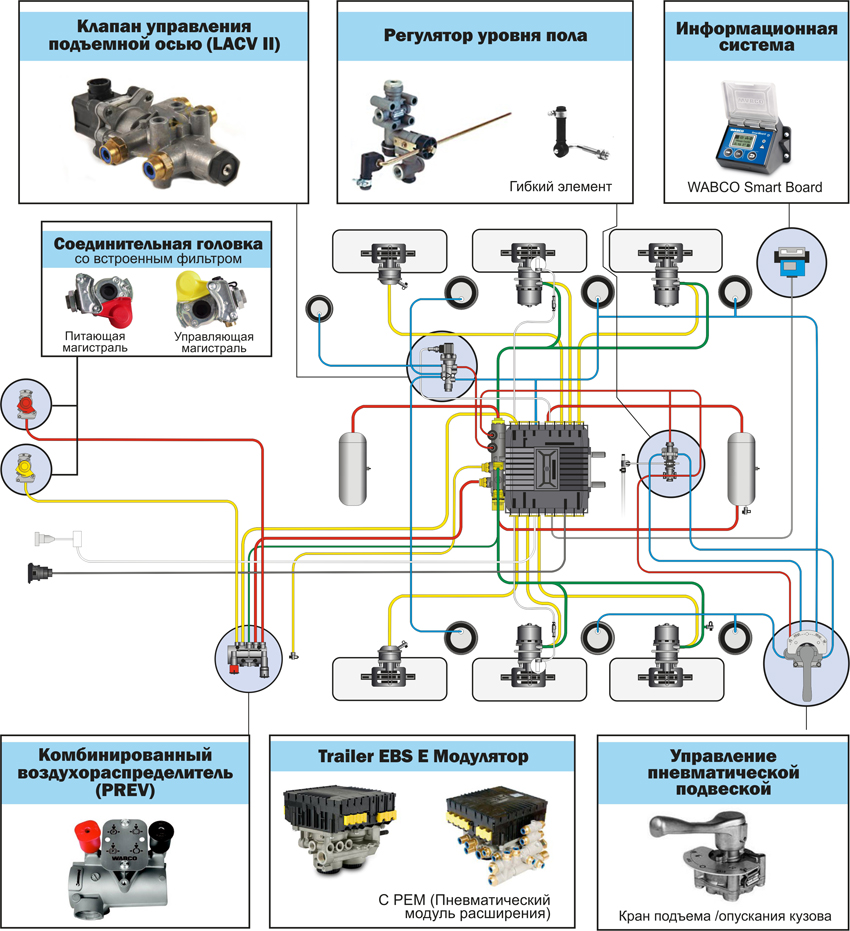 Клапан управления подъемной осью (LACV II)

Регулятор уровня пола

Гибкий элемент

Информационная система

WABCO Smart Board

Соединительная головка со встроенным фильтром

Питающая магистраль

Управляющая магистраль

Комбинированный воздухораспределитель (PREV)

WABCO

Trailer EBS E Модулятор

С PEM (Пневматический модуль расширения)

Управление пневматической подвеской

Кран подъема /опускания кузова